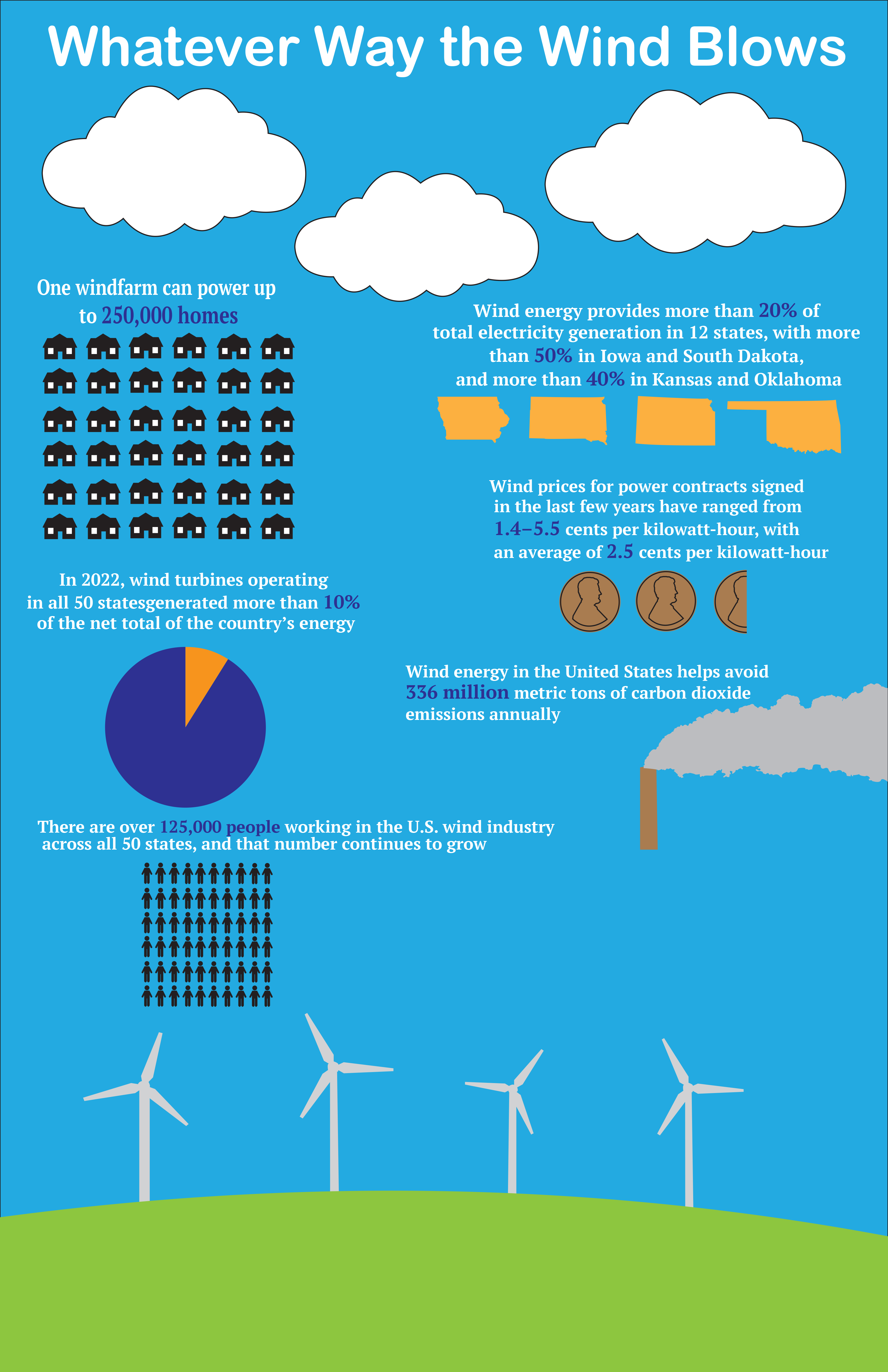 Whatever Way the Wind Blows

One windfarm can power up to 250,000 homes

Wind energy provides more than 20% of total electricity generation in 12 states, with more than 50% in Iowa and South Dakota, and more than 40% in Kansas and Oklahoma

Wind prices for power contracts signed in the last few years have ranged from 1.4–5.5 cents per kilowatt-hour, with an average of 2.5 cents per kilowatt-hour

In 2022, wind turbines operating in all 50 statesgenerated more than 10% of the net total of the country's energy

Wind energy in the United States helps avoid 336 million metric tons of carbon dioxide emissions annually

There are over 125,000 people working in the U.S. wind industry across all 50 states, and that number continues to grow